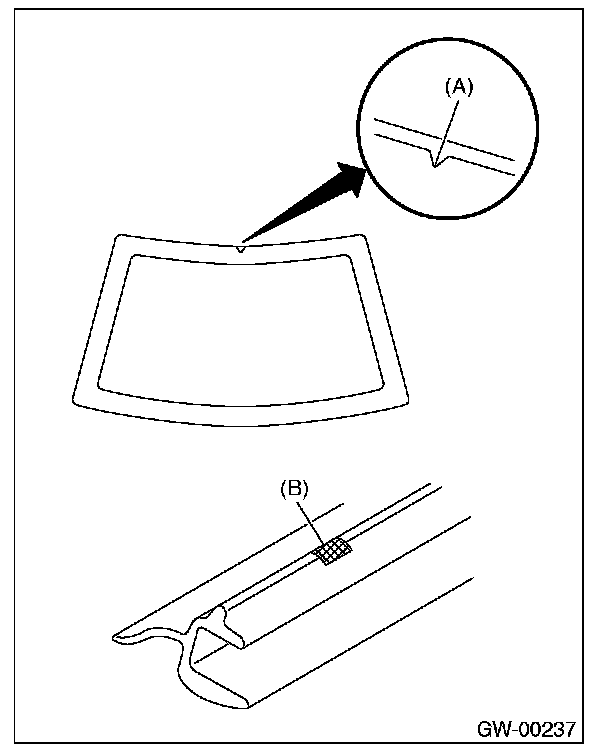 (A)

(B)

GW-00237