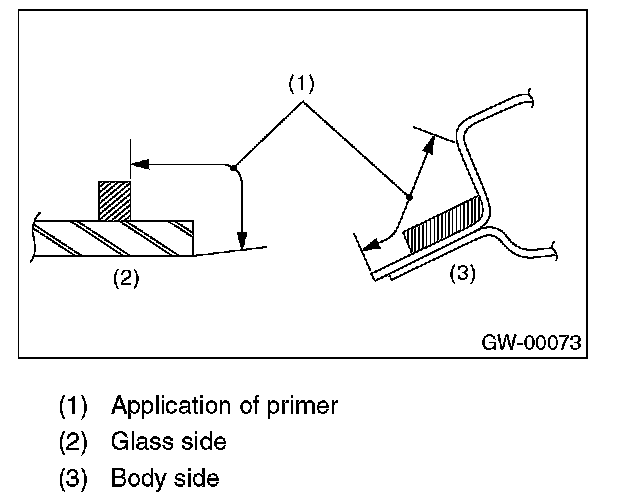 (1)

(2)

(3)

GW-00073

(1) Application of primer
(2) Glass side
(3) Body side