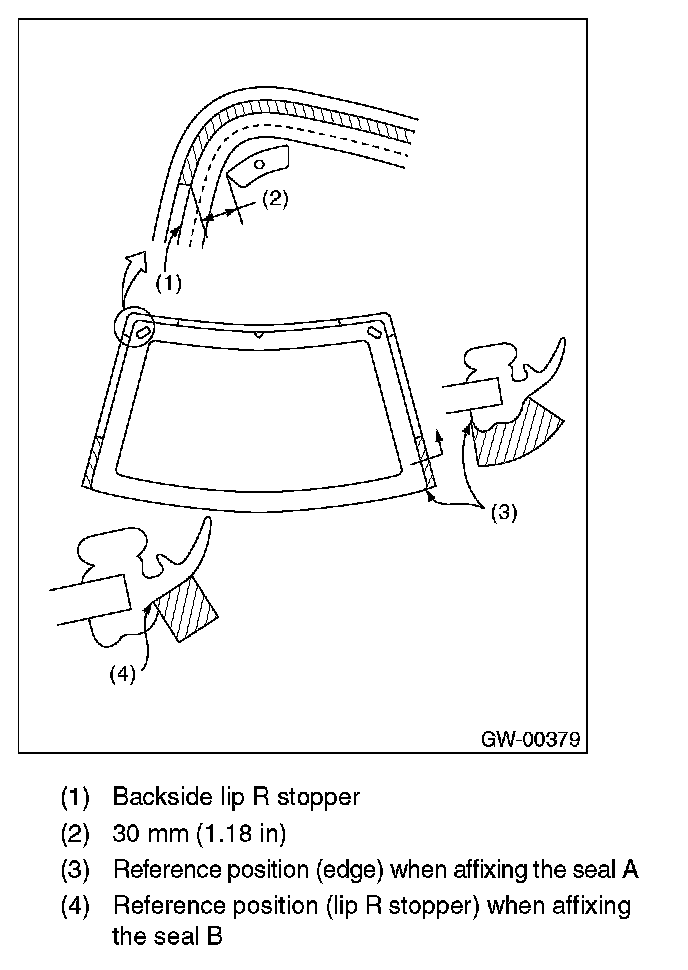 (2)

(1)

(3)

(4)

GW-00379

(1) Backside lip R stopper
(2) 30 mm (1.18 in)
(3) Reference position (edge) when affixing the seal A
(4) Reference position (lip R stopper) when affixing the seal B