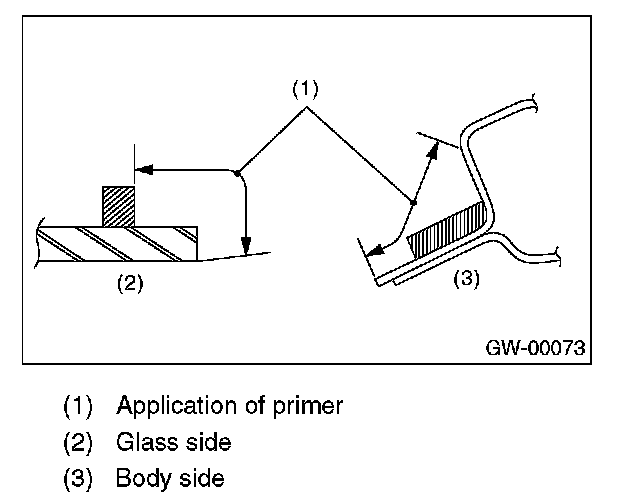 (1)

(2)

(3)

GW-00073

(1) Application of primer
(2) Glass side
(3) Body side