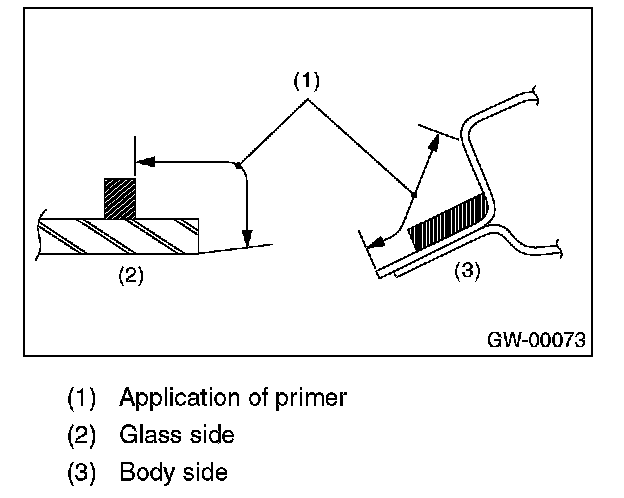 (1)

(2)

(3)

GW-00073

(1) Application of primer
(2) Glass side
(3) Body side