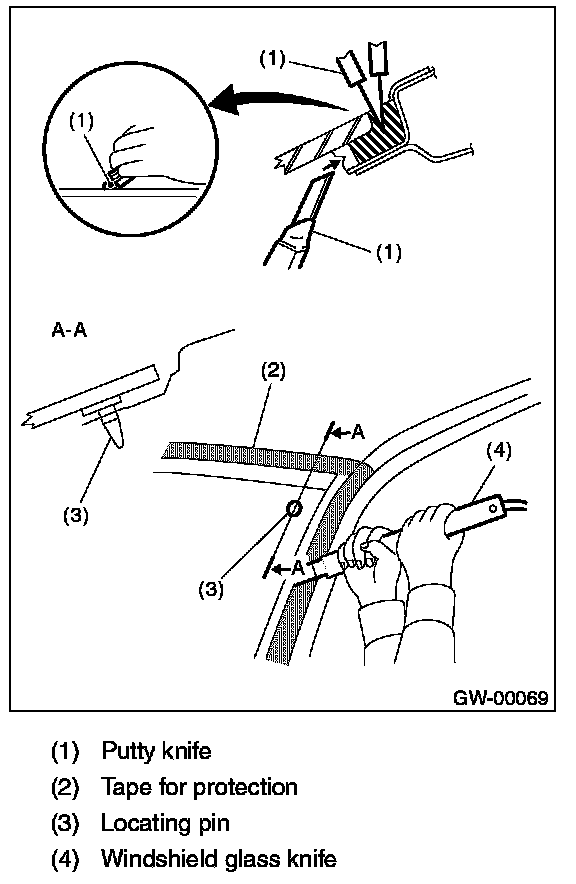 (1)
(1)
(1)
A-A
(2)
A
(4)
(3)
(3)
A
GW-00069

(1) Putty knife
(2) Tape for protection
(3) Locating pin
(4) Windshield glass knife