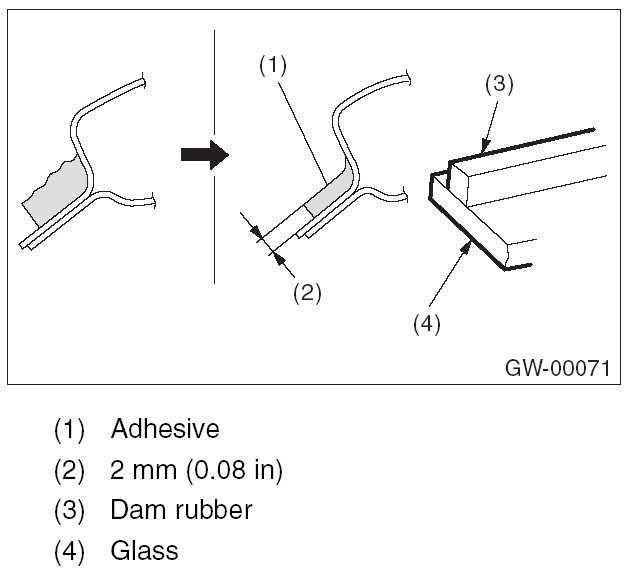 (1)
(3)
(2)
(4)
GW-00071

(1) Adhesive
(2) 2 mm (0.08 in)
(3) Dam rubber
(4) Glass