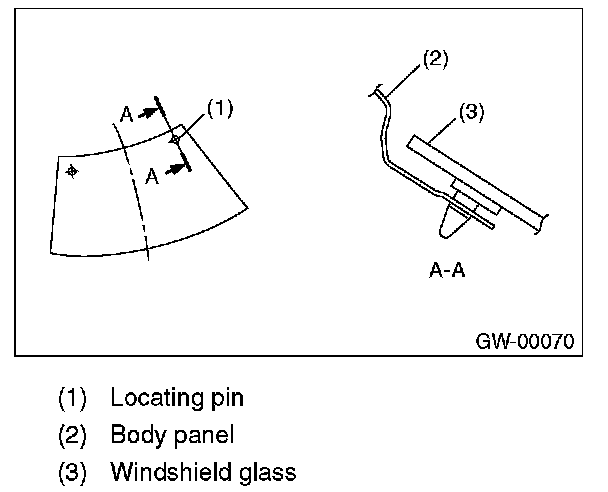 A
(1)
A
(2)
(3)
A-A
GW-00070

(1) Locating pin
(2) Body panel
(3) Windshield glass