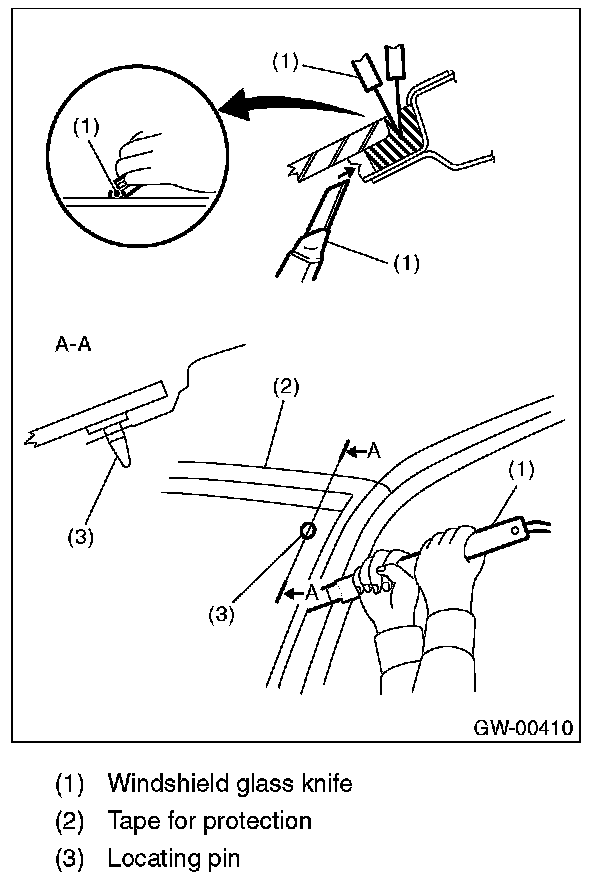 (1)
(1)
(1)
A-A
(2)
A
(1)
(3)
(3)
A
GW-00410

(1) Windshield glass knife
(2) Tape for protection
(3) Locating pin