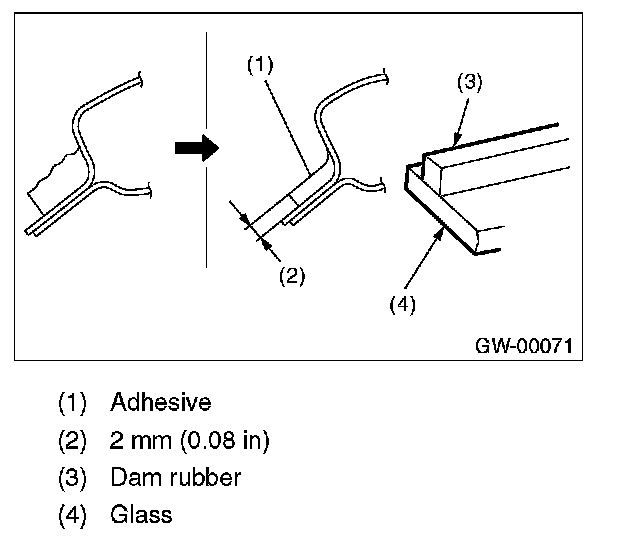 (1)

(3)

(2)

(4)

GW-00071

(1) Adhesive
(2) 2 mm (0.08 in)
(3) Dam rubber
(4) Glass