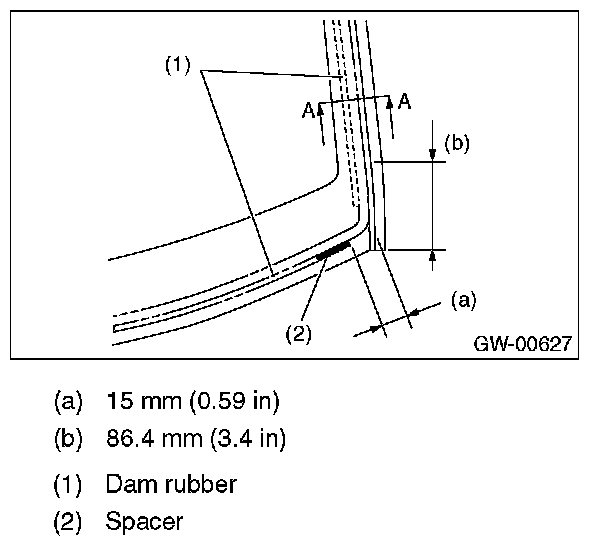 (1)
A
A
(b)
(a)
(2)
GW-00627

(a) 15 mm (0.59 in)
(b) 86.4 mm (3.4 in)
(1) Dam rubber
(2) Spacer