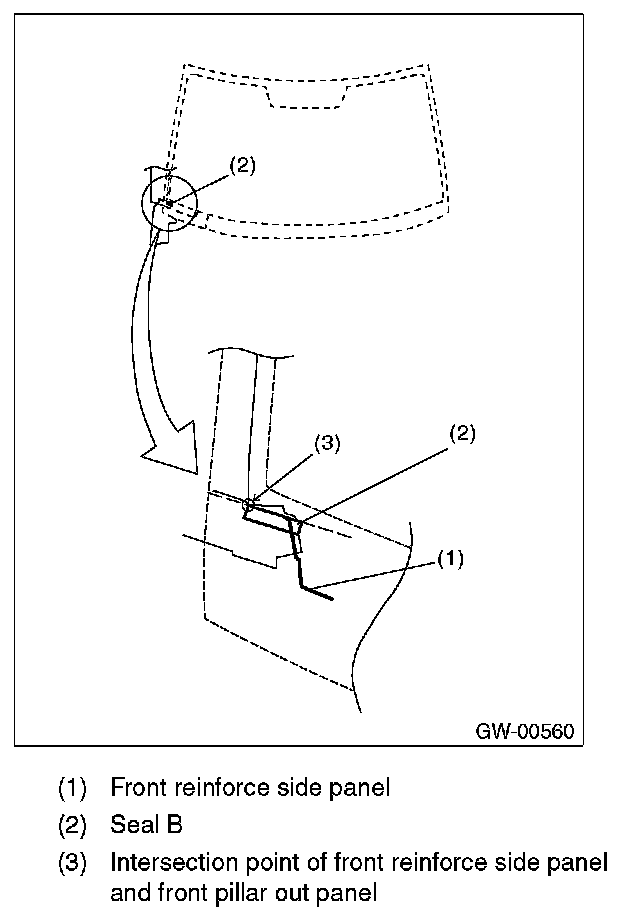 (2)

(3)

(2)

(1)

GW-00560

(1) Front reinforce side panel

(2) Seal B

(3) Intersection point of front reinforce side panel and front pillar out panel