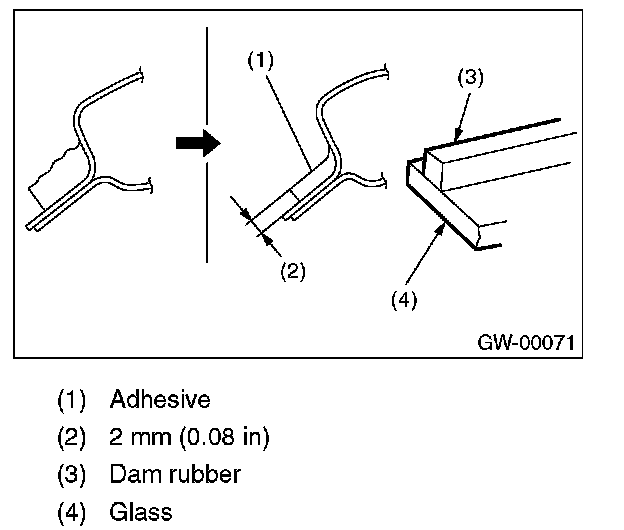 (1)

(3)

(2)

(4)

GW-00071

(1) Adhesive
(2) 2 mm (0.08 in)
(3) Dam rubber
(4) Glass