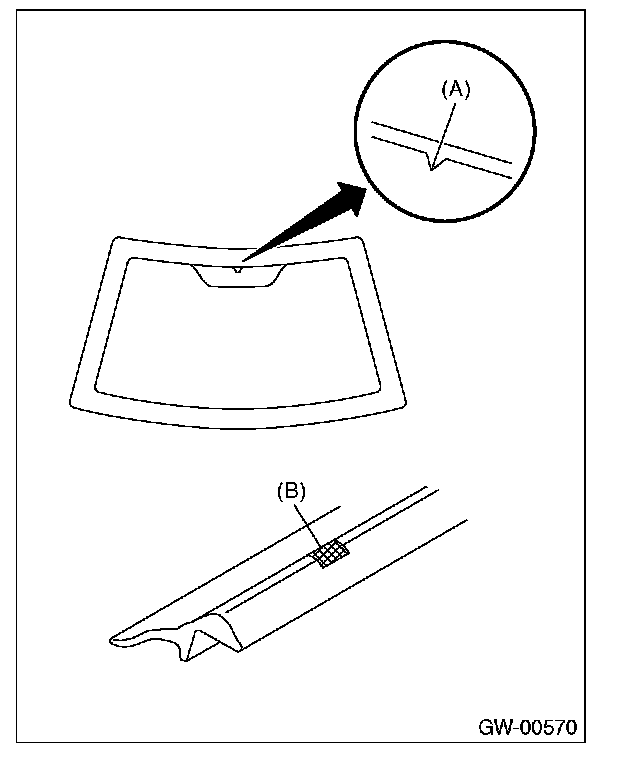 (A)

(B)

GW-00570