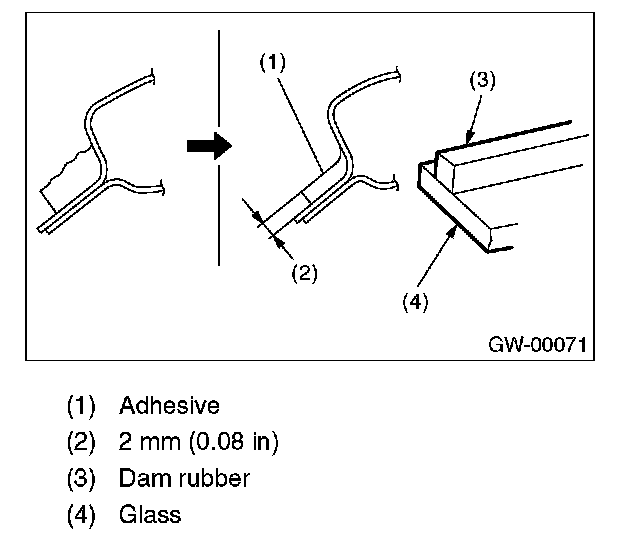 (1)
(3)
(2)
(4)
GW-00071

(1) Adhesive
(2) 2 mm (0.08 in)
(3) Dam rubber
(4) Glass