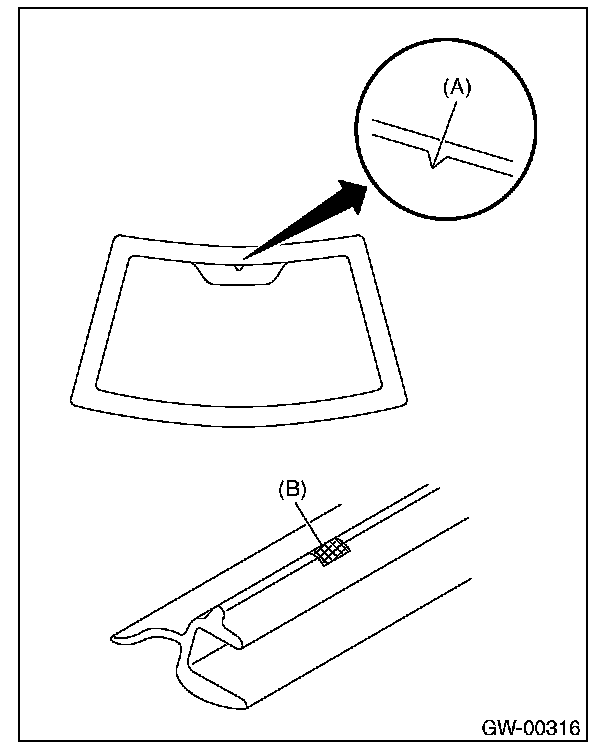 (A)

(B)

GW-00316