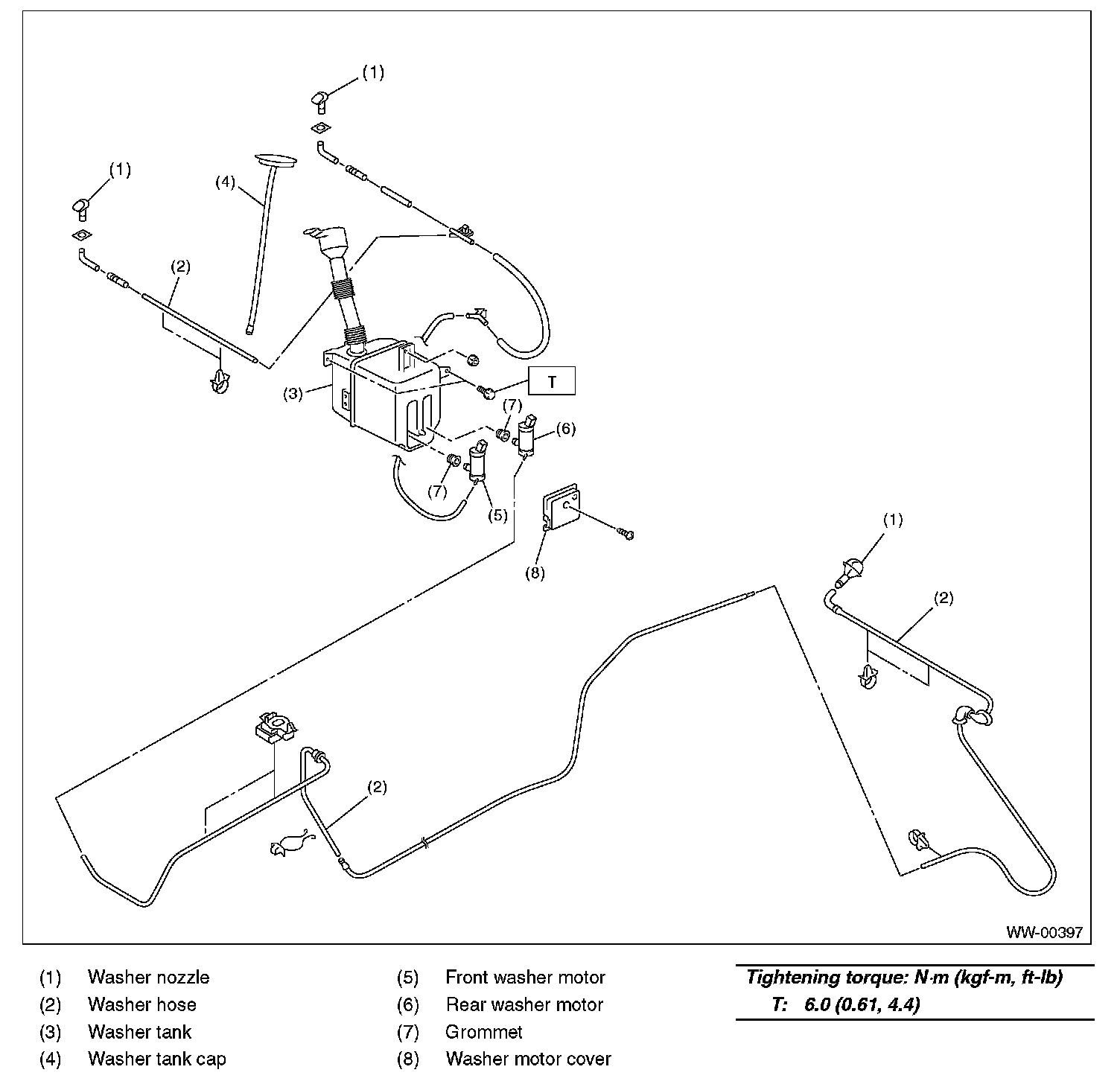 (1)
(1)
(4)
(2)
(3)
T
(7)
(6)
(7)
(5)
(8)
(1)
(2)
(2)
WW-00397

(1) Washer nozzle
(2) Washer hose
(3) Washer tank
(4) Washer tank cap

(5) Front washer motor
(6) Rear washer motor
(7) Grommet
(8) Washer motor cover

Tightening torque: N·m (kgf-m, ft-lb)
T: 6.0 (0.61, 4.4)