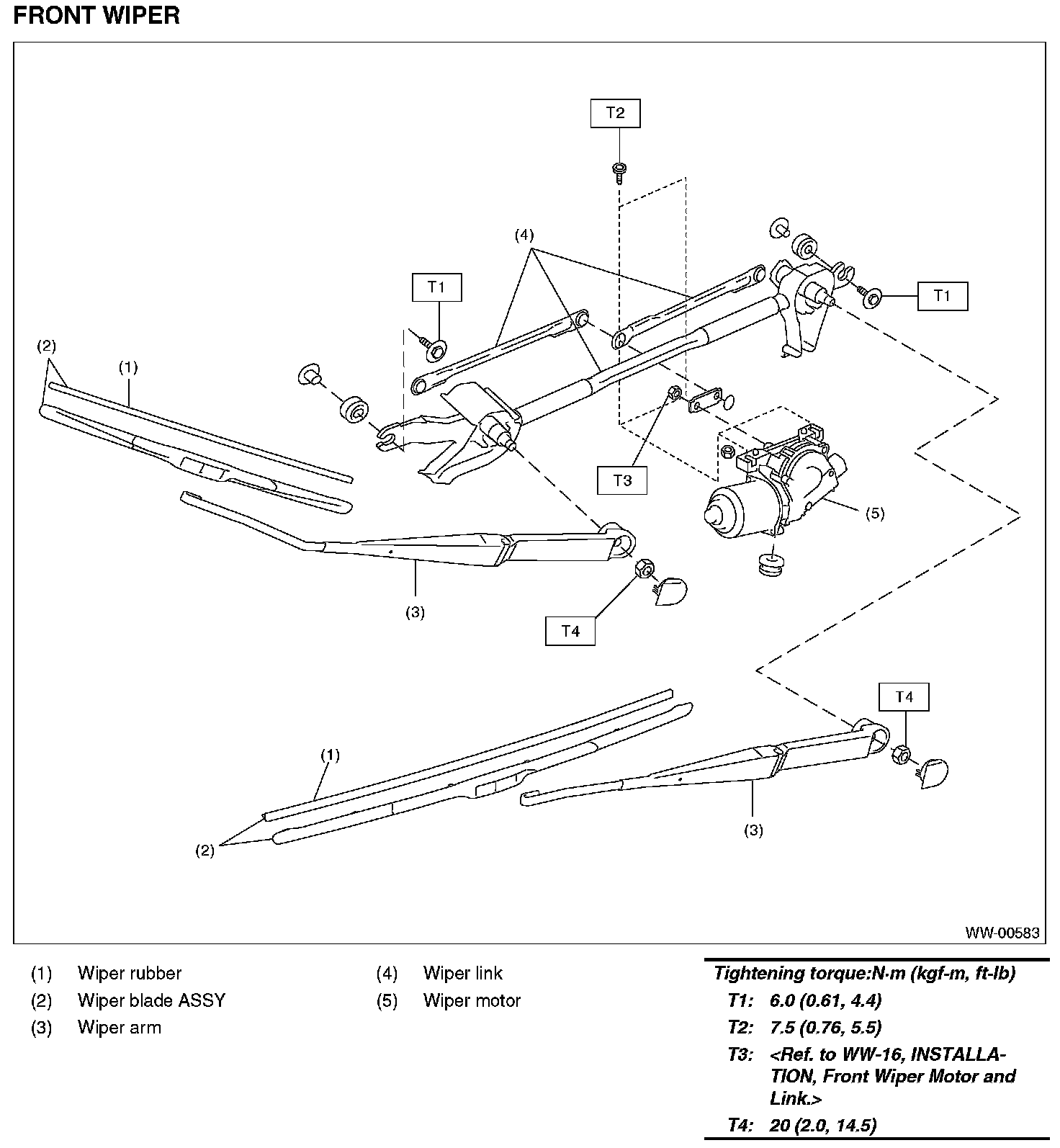 FRONT WIPER

T2

(4)

T1

T1

(2)

(1)

T3

(5)

(3)

T4

T4

(1)

(3)

(2)

WW-00583

(1) Wiper rubber
(2) Wiper blade ASSY
(3) Wiper arm

(4) Wiper link
(5) Wiper motor

Tightening torque:N·m (kgf-m, ft-lb)
T1: 6.0 (0.61, 4.4)
T2: 7.5 (0.76, 5.5)
T3: <Ref. to WW-16, INSTALLATION, Front Wiper Motor and Link.>
T4: 20 (2.0, 14.5)