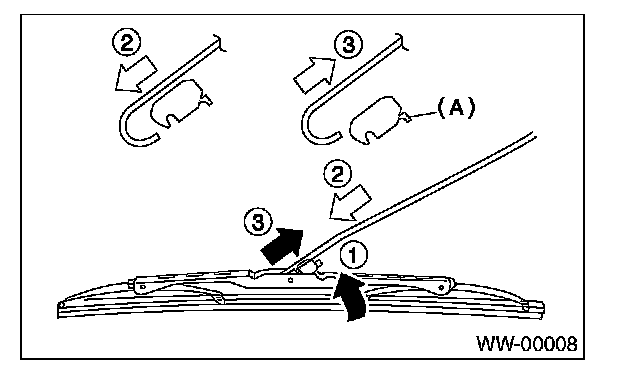 2

3

(A)

2

3

1

WW-00008