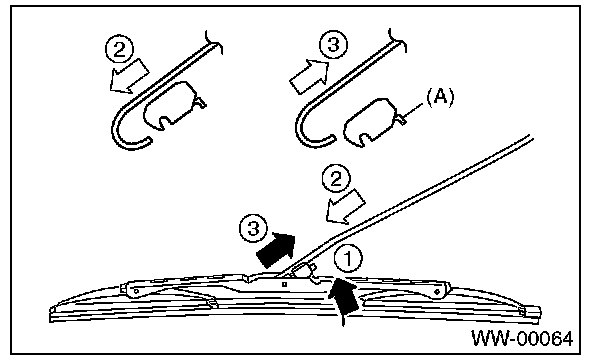 2
3
(A)
2
3
1
WW-00064