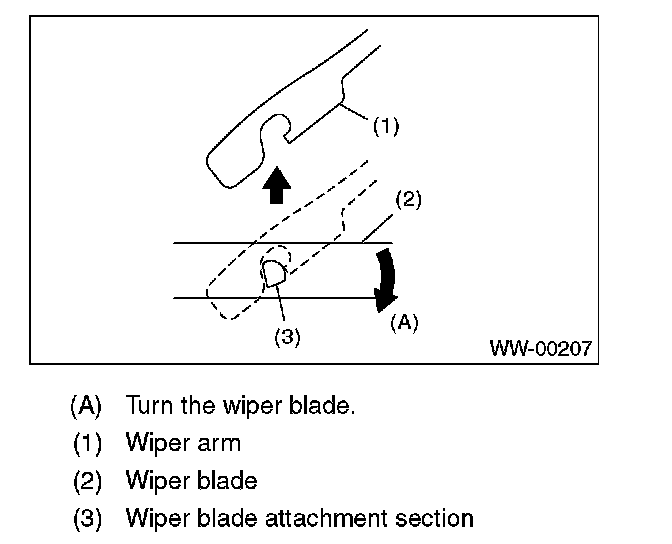 (1)

(2)

(3)

(A)

WW-00207

(A) Turn the wiper blade.

(1) Wiper arm

(2) Wiper blade

(3) Wiper blade attachment section