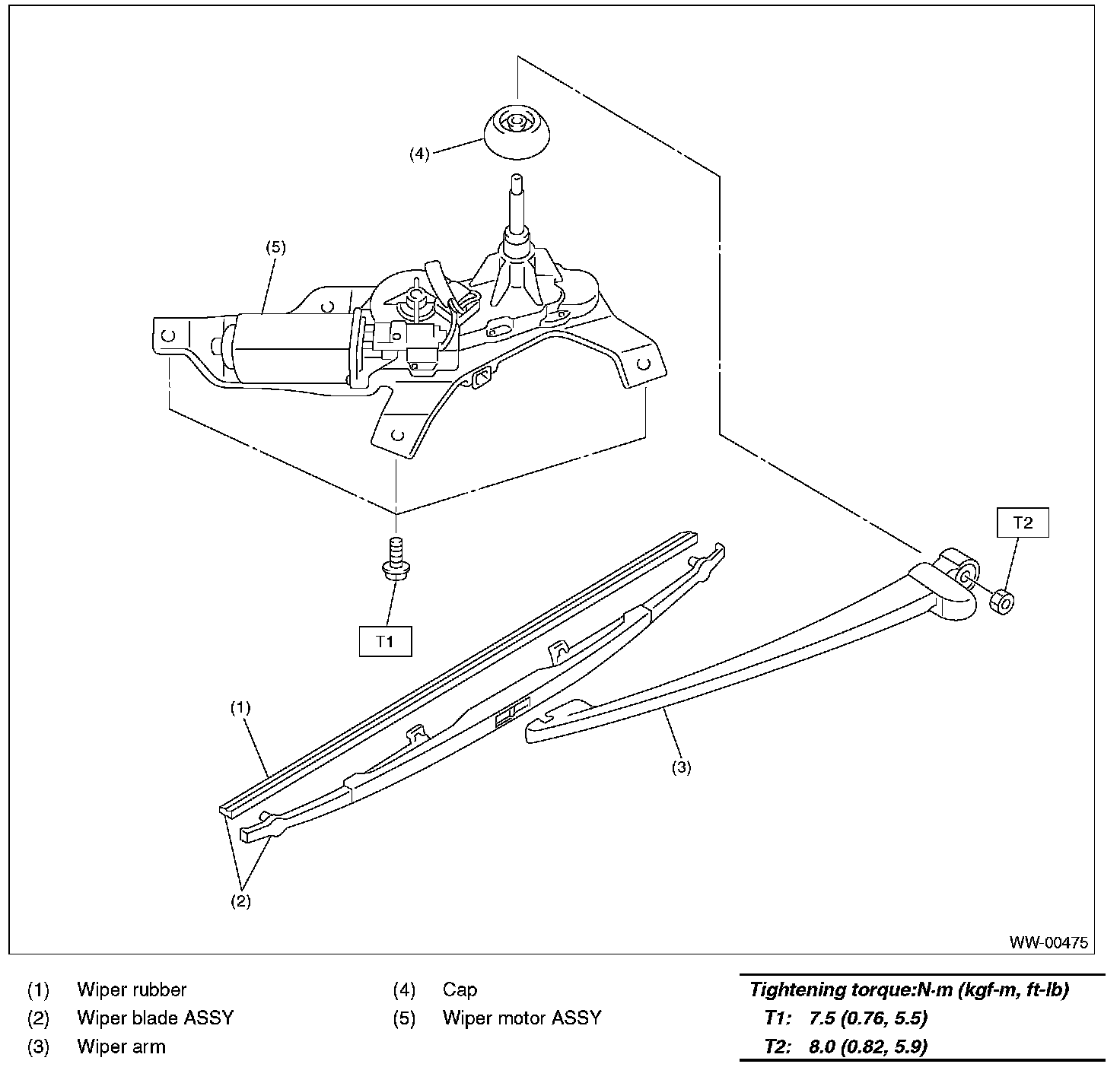 (4)

(5)

T2

T1

(1)

(3)

(2)

WW-00475

(1) Wiper rubber
(2) Wiper blade ASSY
(3) Wiper arm

(4) Cap
(5) Wiper motor ASSY

Tightening torque:N·m (kgf-m, ft-lb)
T1: 7.5 (0.76, 5.5)
T2: 8.0 (0.82, 5.9)