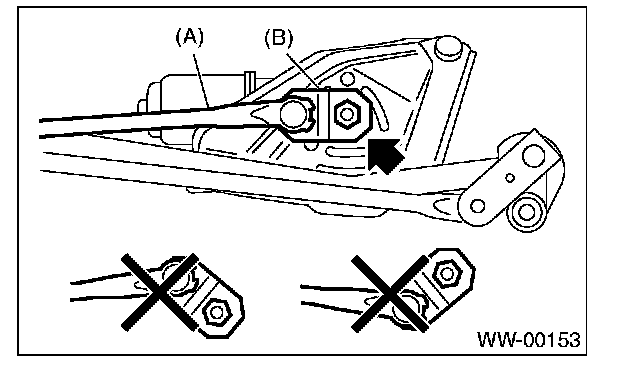 (A)
(B)
WW-00153