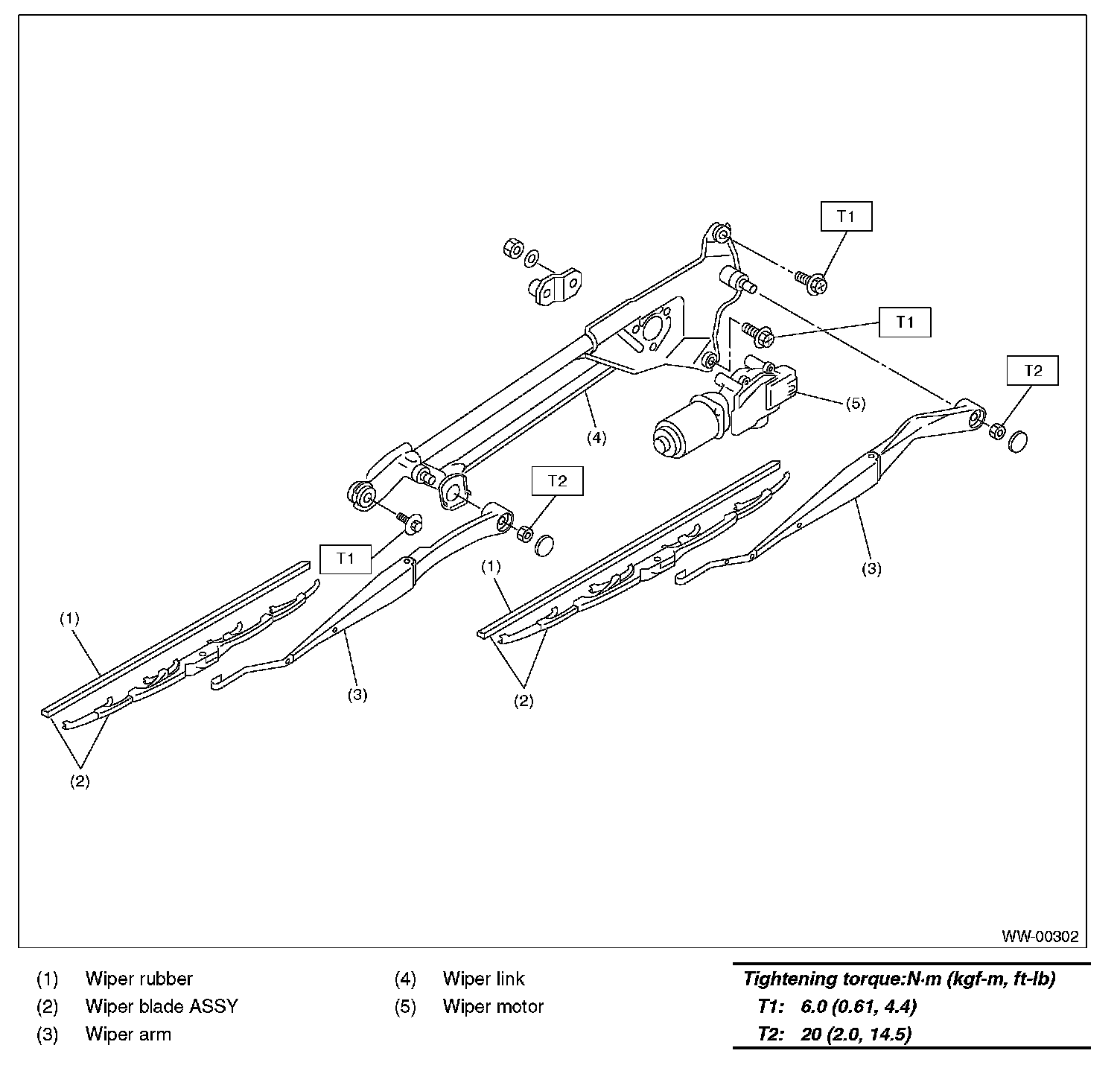 T1

T1

T2

(5)

(4)

T2

T1

(1)

(3)

(1)

(3)

(2)

(2)

WW-00302

(1) Wiper rubber
(2) Wiper blade ASSY
(3) Wiper arm

(4) Wiper link
(5) Wiper motor

Tightening torque:N·m (kgf-m, ft-lb)
T1: 6.0 (0.61, 4.4)
T2: 20 (2.0, 14.5)