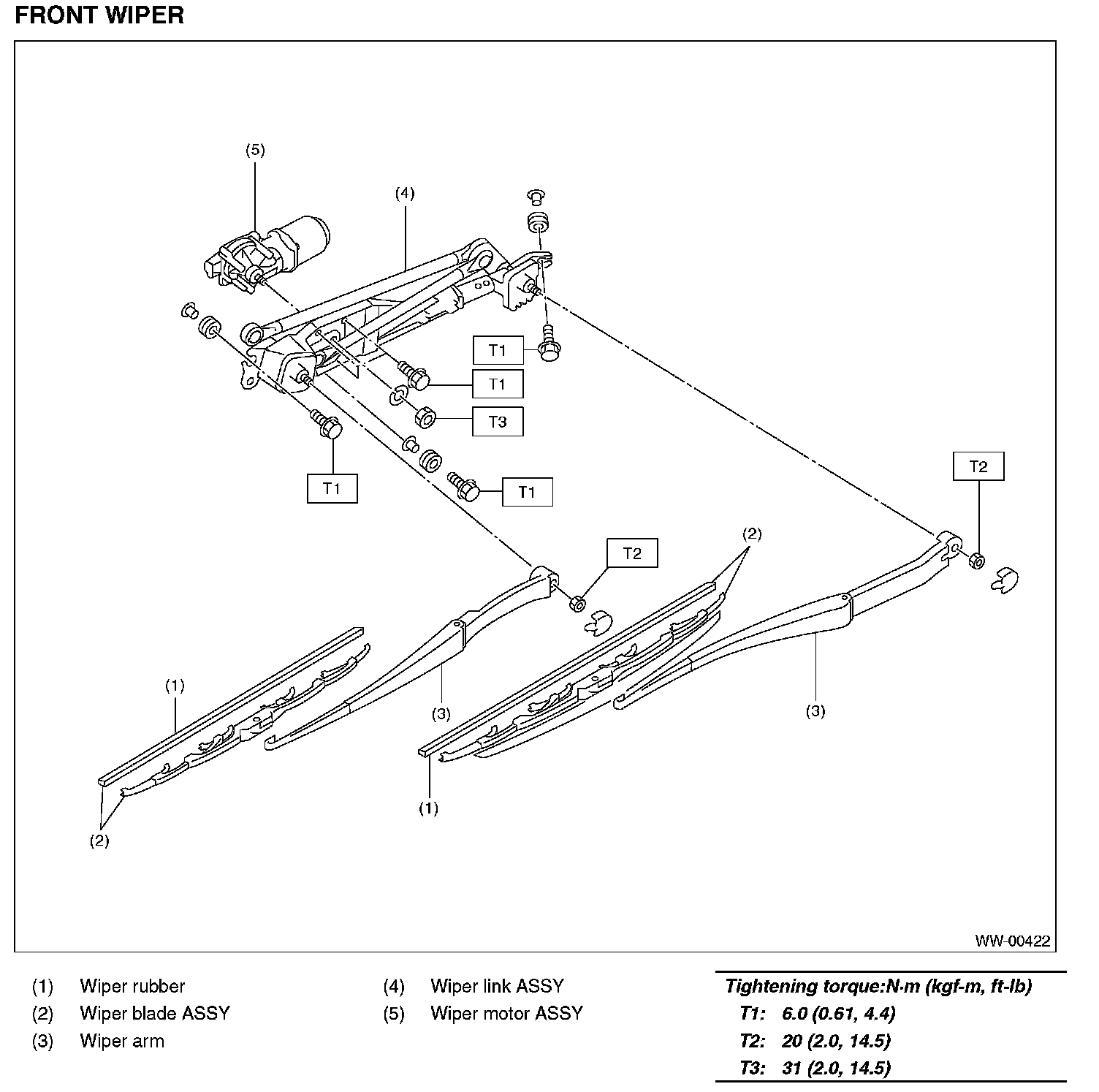 FRONT WIPER

(5)
(4)
T1
T1
T3
T1
T1
T2
T2
(2)
(1)
(3)
(3)
(1)
(2)

WW-00422

(1) Wiper rubber
(2) Wiper blade ASSY
(3) Wiper arm
(4) Wiper link ASSY
(5) Wiper motor ASSY

Tightening torque:N·m (kgf-m, ft-lb)
T1: 6.0 (0.61, 4.4)
T2: 20 (2.0, 14.5)
T3: 31 (2.0, 14.5)