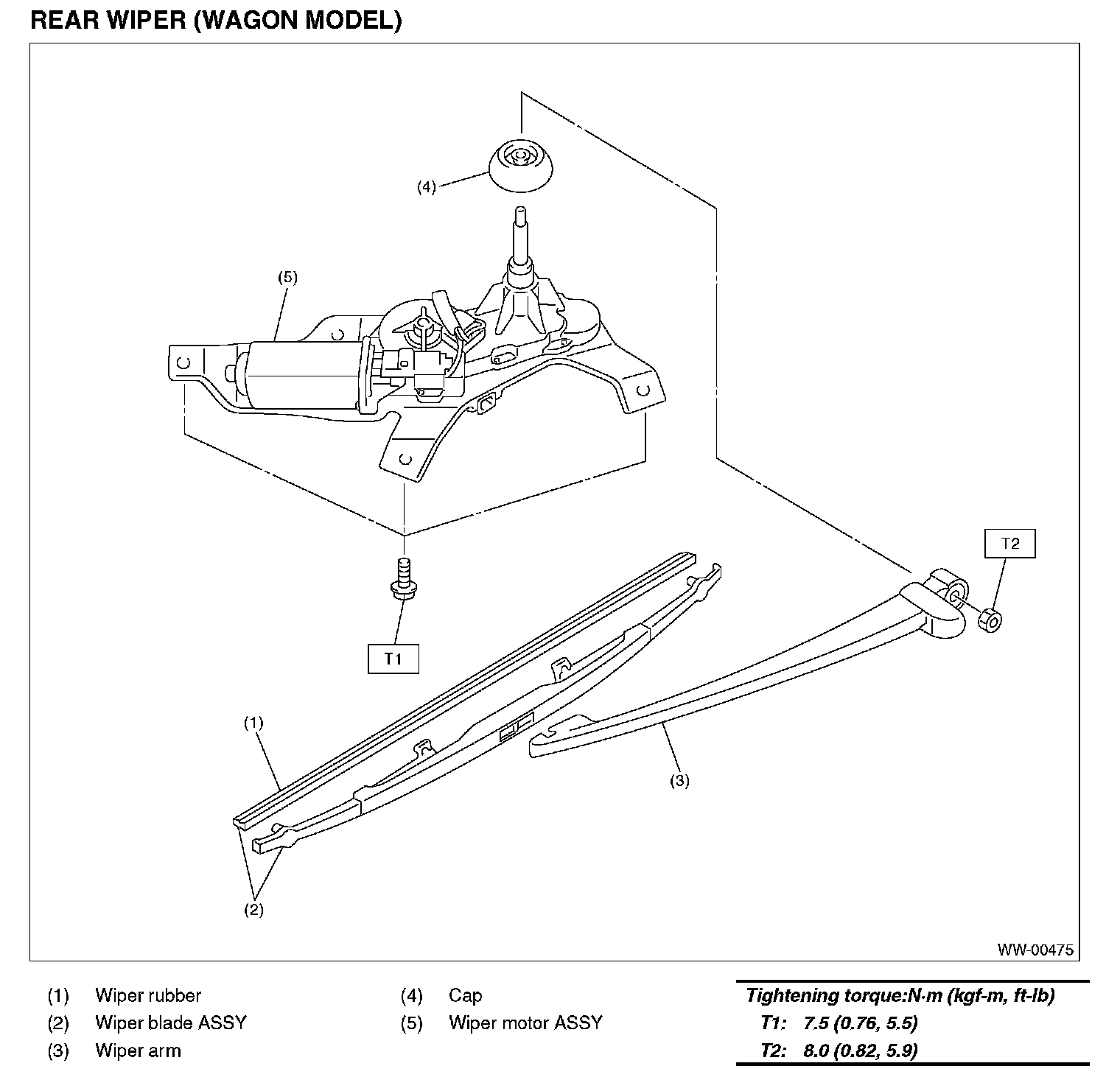 REAR WIPER (WAGON MODEL)

(4)

(5)

T2

T1

(1)

(3)

(2)

WW-00475

(1) Wiper rubber
(2) Wiper blade ASSY
(3) Wiper arm

(4) Cap
(5) Wiper motor ASSY

Tightening torque:N·m (kgf-m, ft-lb)
T1: 7.5 (0.76, 5.5)
T2: 8.0 (0.82, 5.9)