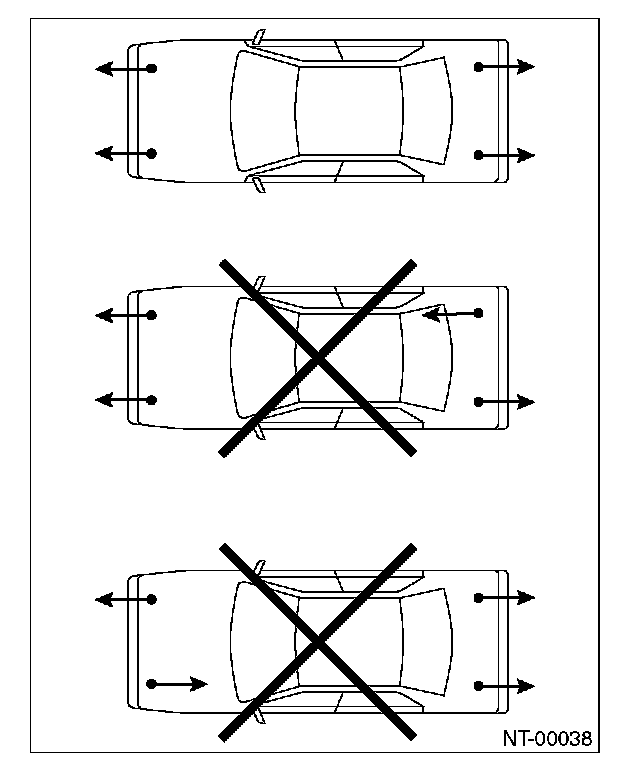 NT-00038