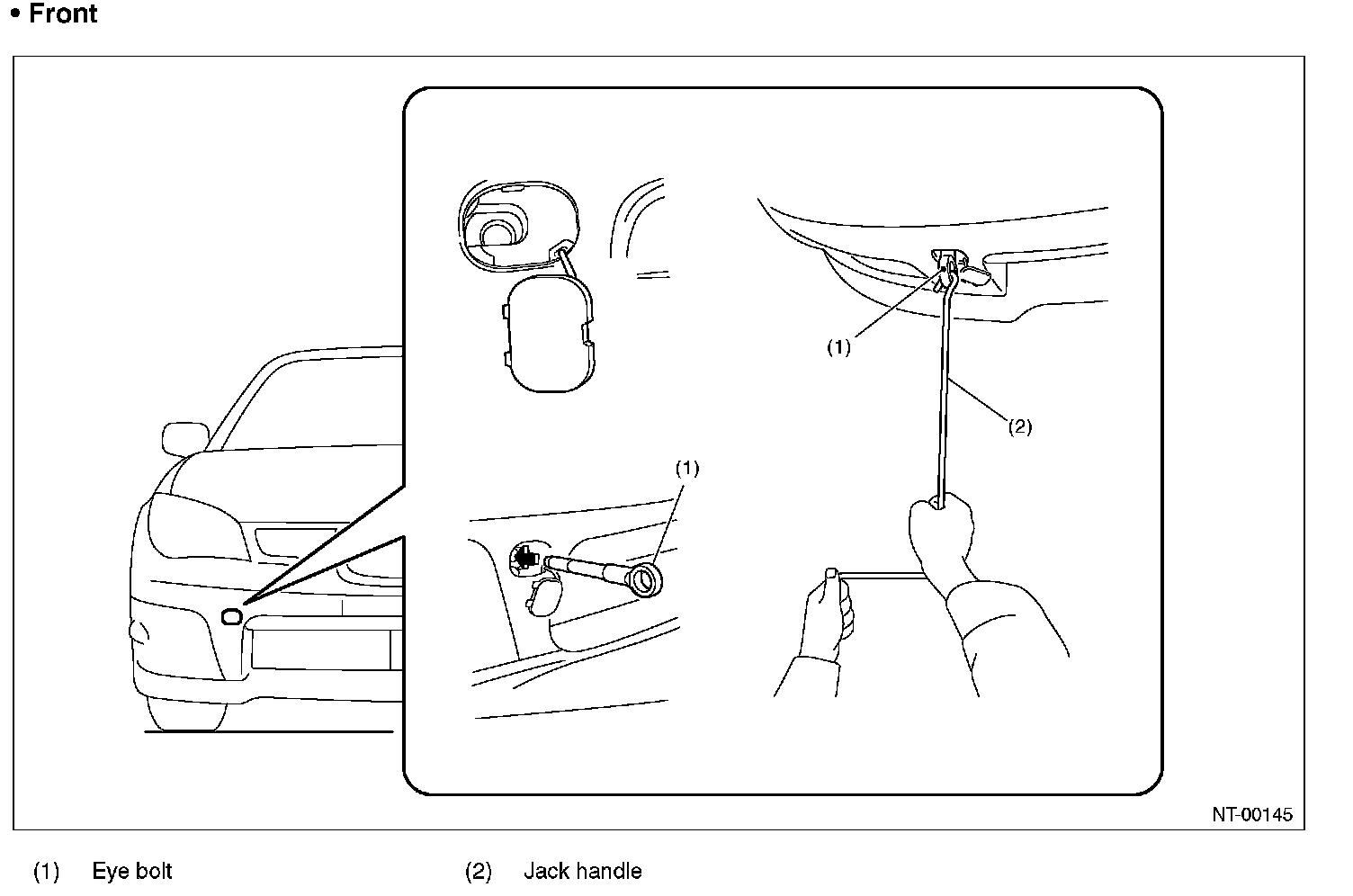 • Front

(1)

(2)

(1)

NT-00145

(1) Eye bolt

(2) Jack handle