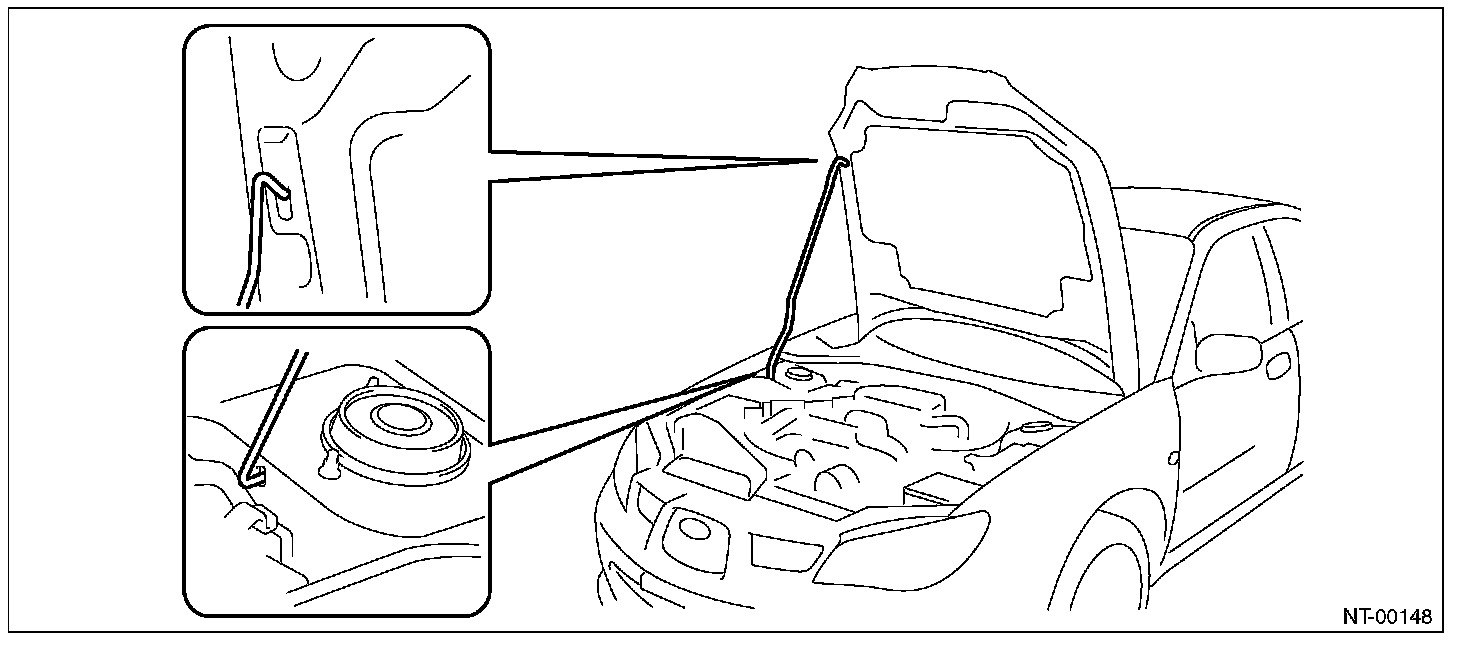 NT-00148