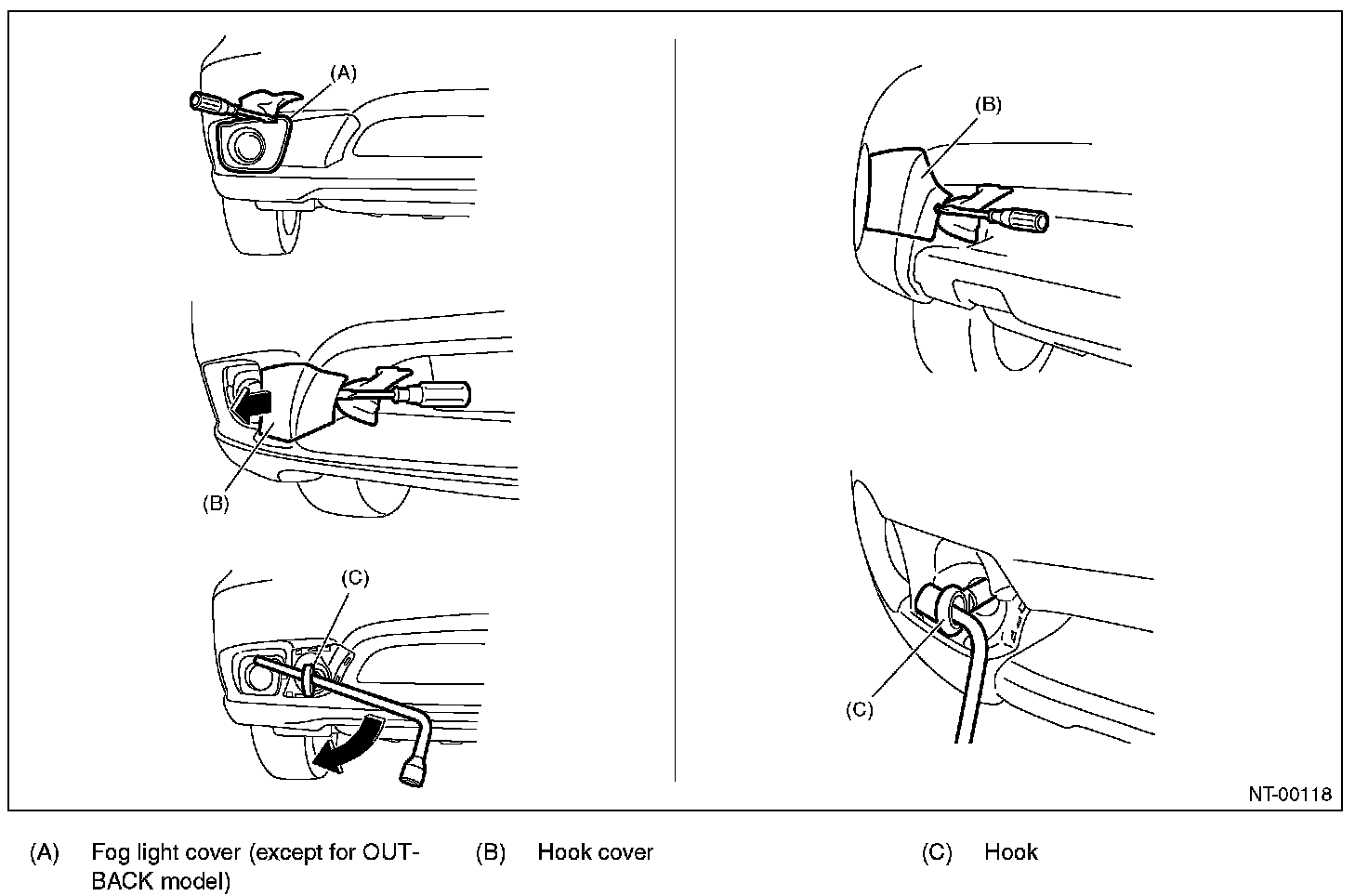 (A)

(B)

(C)

(B)

(C)

NT-00118

(A) Fog light cover (except for OUTBACK model)
(B) Hook cover
(C) Hook