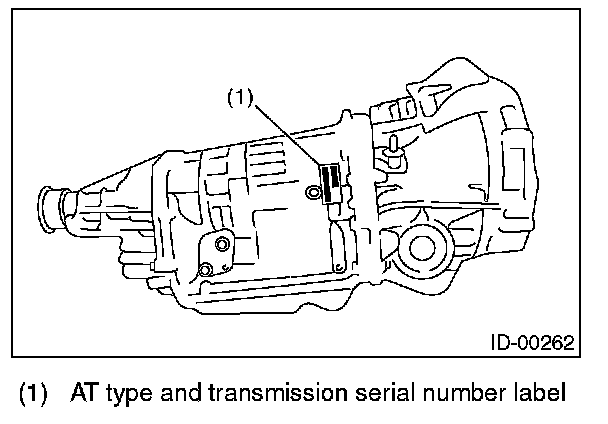 (1)

ID-00262

(1) AT type and transmission serial number label