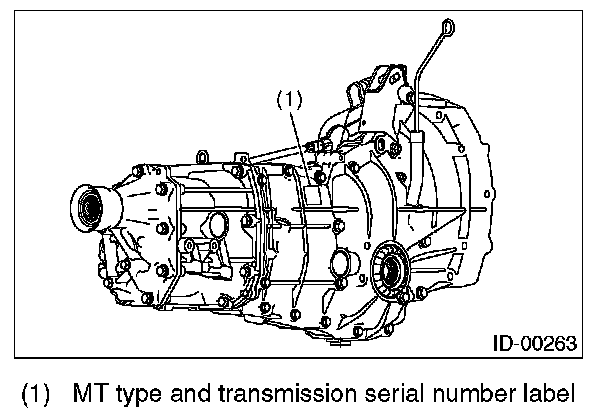 (1)

ID-00263

(1) MT type and transmission serial number label