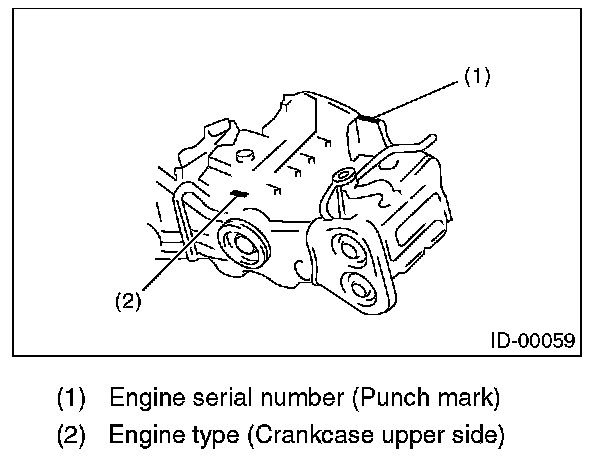 (1)

(2)

ID-00059

(1) Engine serial number (Punch mark)
(2) Engine type (Crankcase upper side)