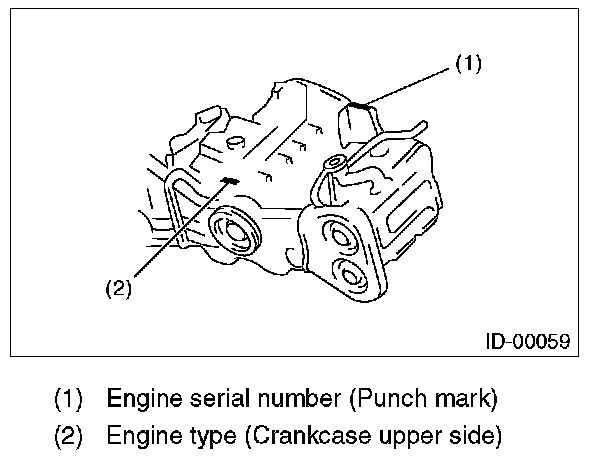 (1)

(2)

ID-00059

(1) Engine serial number (Punch mark)

(2) Engine type (Crankcase upper side)