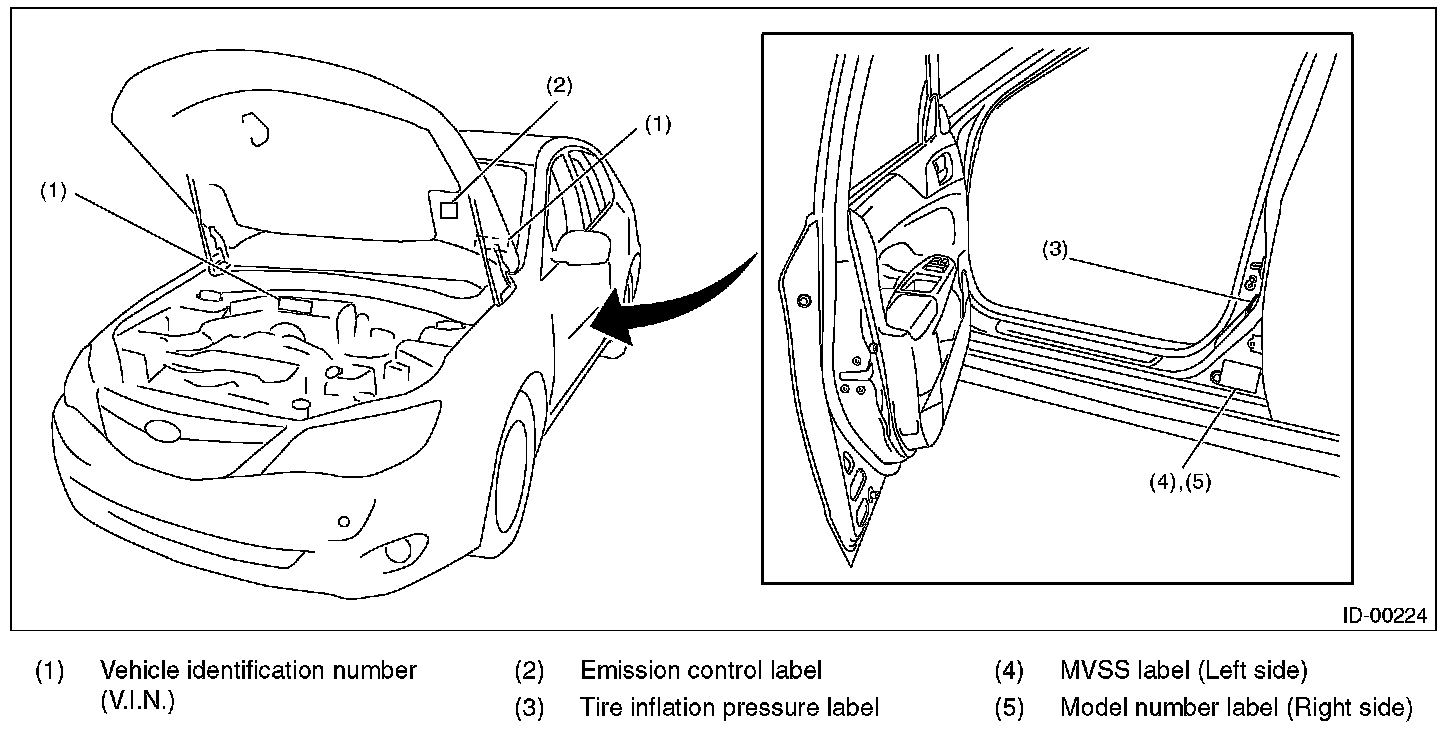 (2)
(1)
(1)
(3)
(4),(5)
ID-00224

(1) Vehicle identification number (V.I.N.)
(2) Emission control label
(3) Tire inflation pressure label
(4) MVSS label (Left side)
(5) Model number label (Right side)