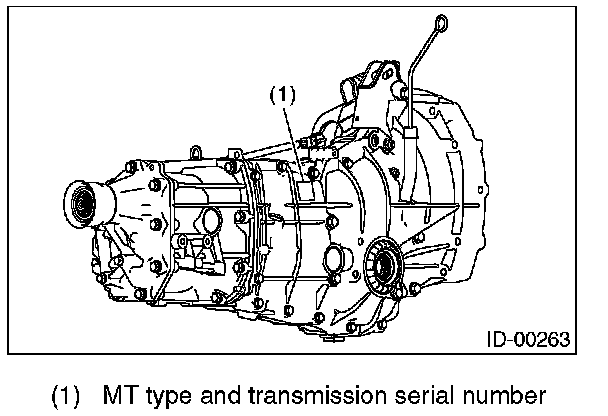 (1)

ID-00263

(1) MT type and transmission serial number