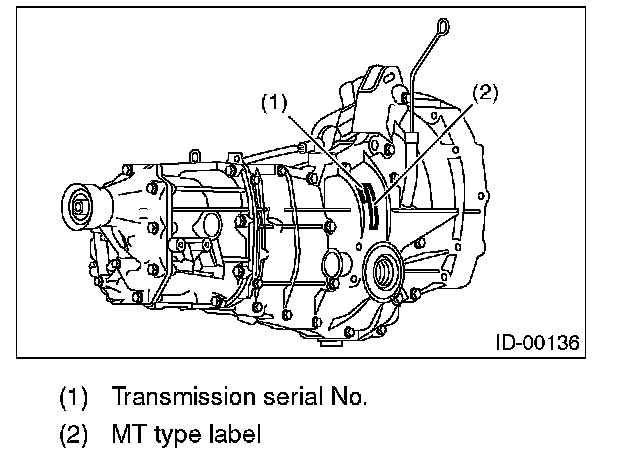 (1)

(2)

ID-00136

(1) Transmission serial No.

(2) MT type label