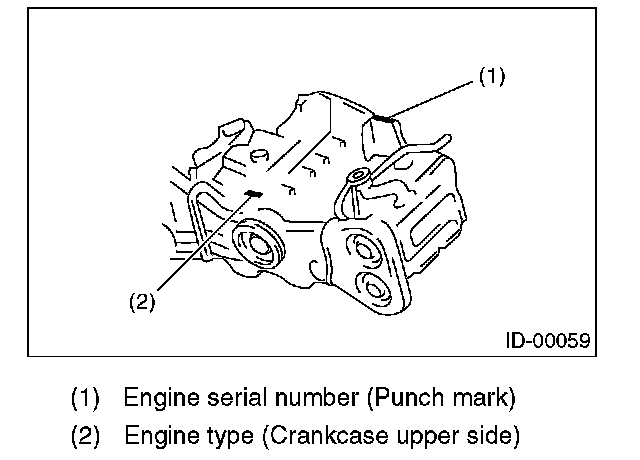 (1)

(2)

ID-00059

(1) Engine serial number (Punch mark)
(2) Engine type (Crankcase upper side)