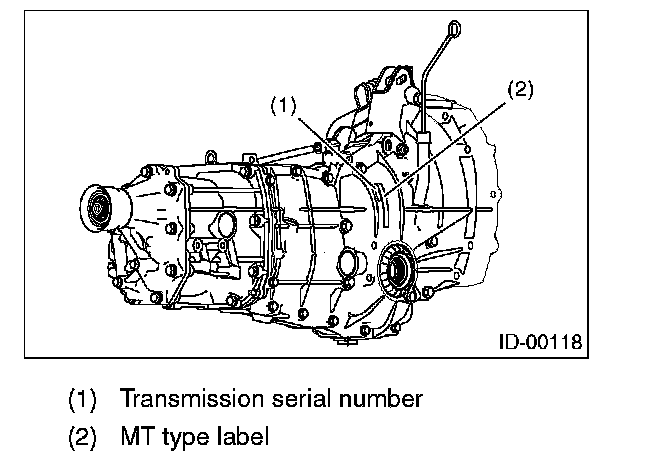 (1)
(2)
ID-00118

(1) Transmission serial number
(2) MT type label