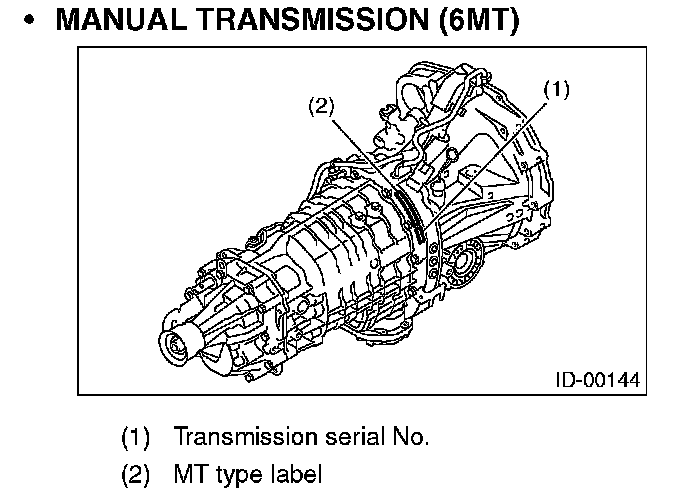 • MANUAL TRANSMISSION (6MT)

(2)

(1)

ID-00144

(1) Transmission serial No.

(2) MT type label