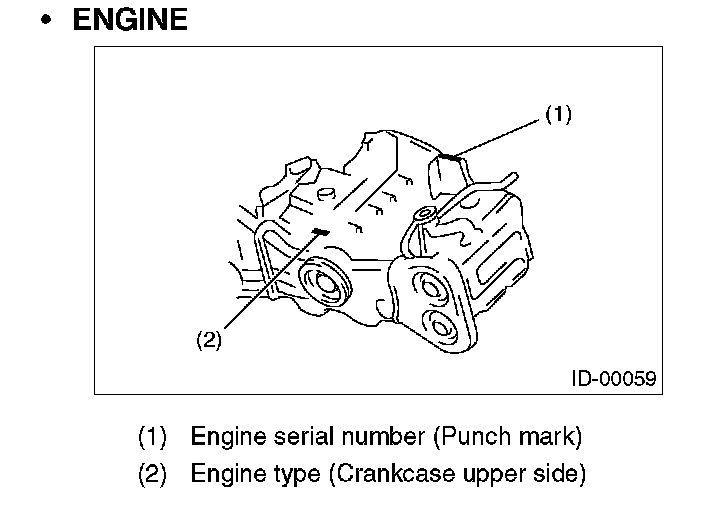 • ENGINE

(1)

(2)

ID-00059

(1) Engine serial number (Punch mark)
(2) Engine type (Crankcase upper side)