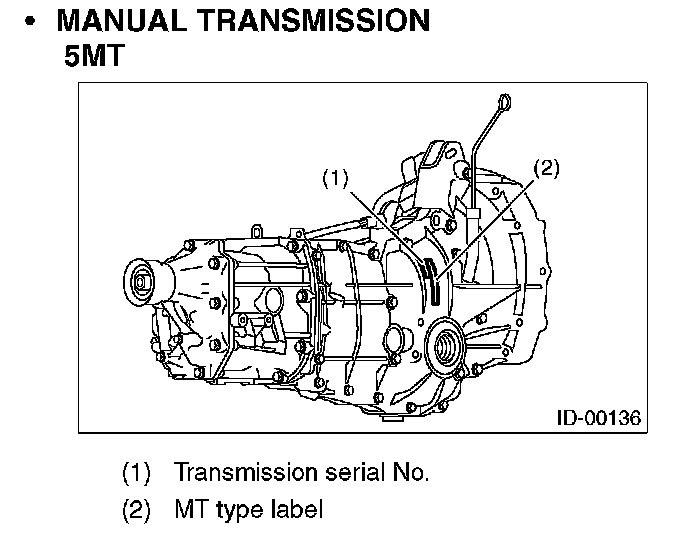 • MANUAL TRANSMISSION
5MT

(1)
(2)

ID-00136

(1) Transmission serial No.
(2) MT type label