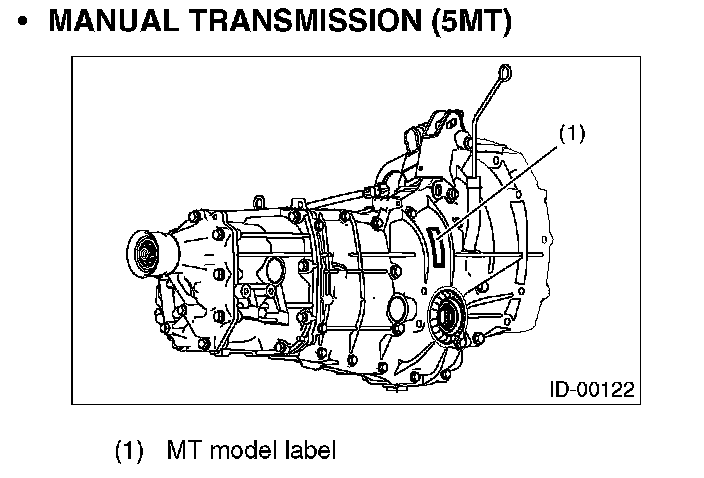 • MANUAL TRANSMISSION (5MT)

(1)

ID-00122

(1) MT model label