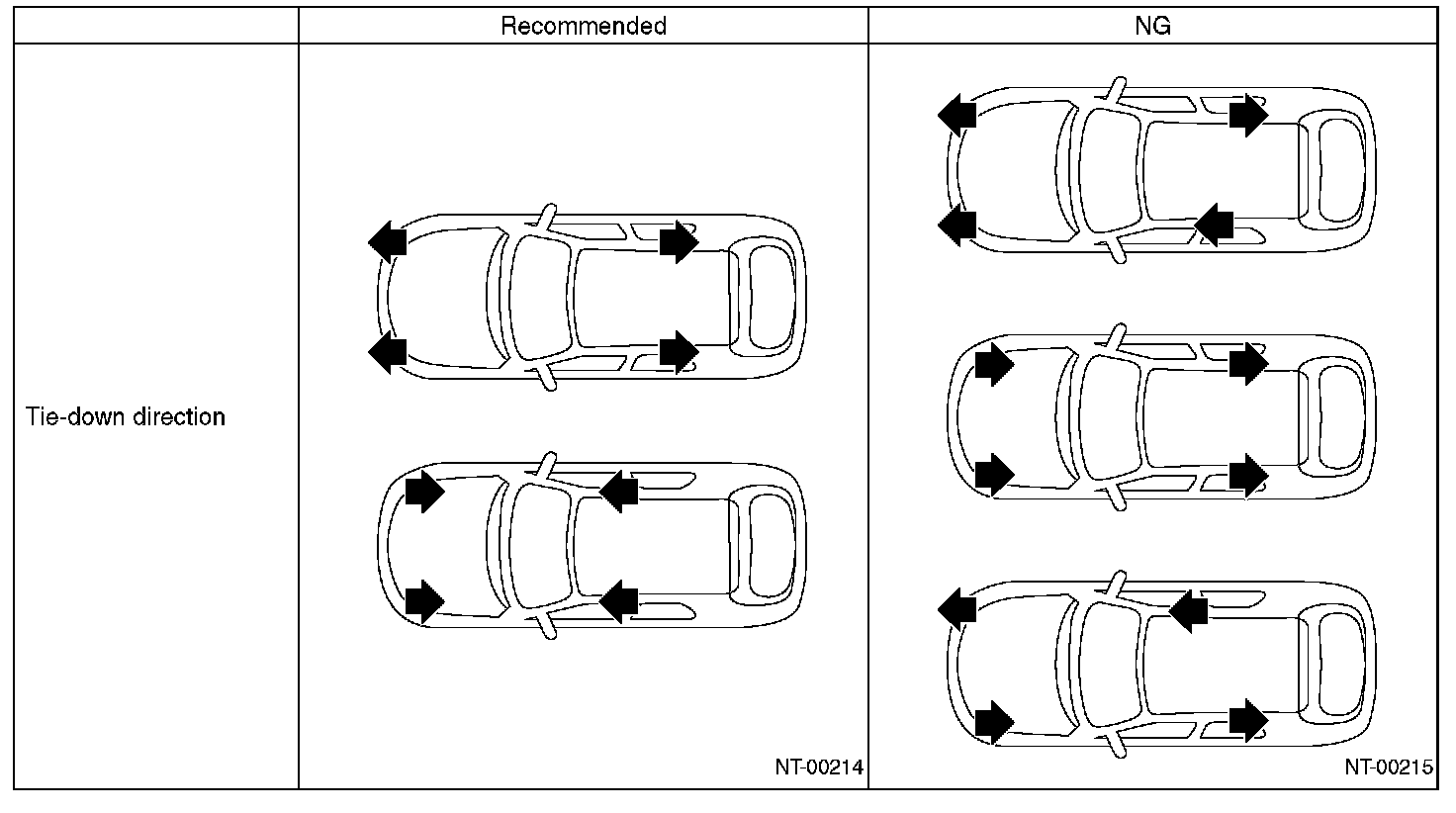 |  | Recommended | NG |
|---|---|---|
| Tie-down direction | NT-00214 | NT-00215 |