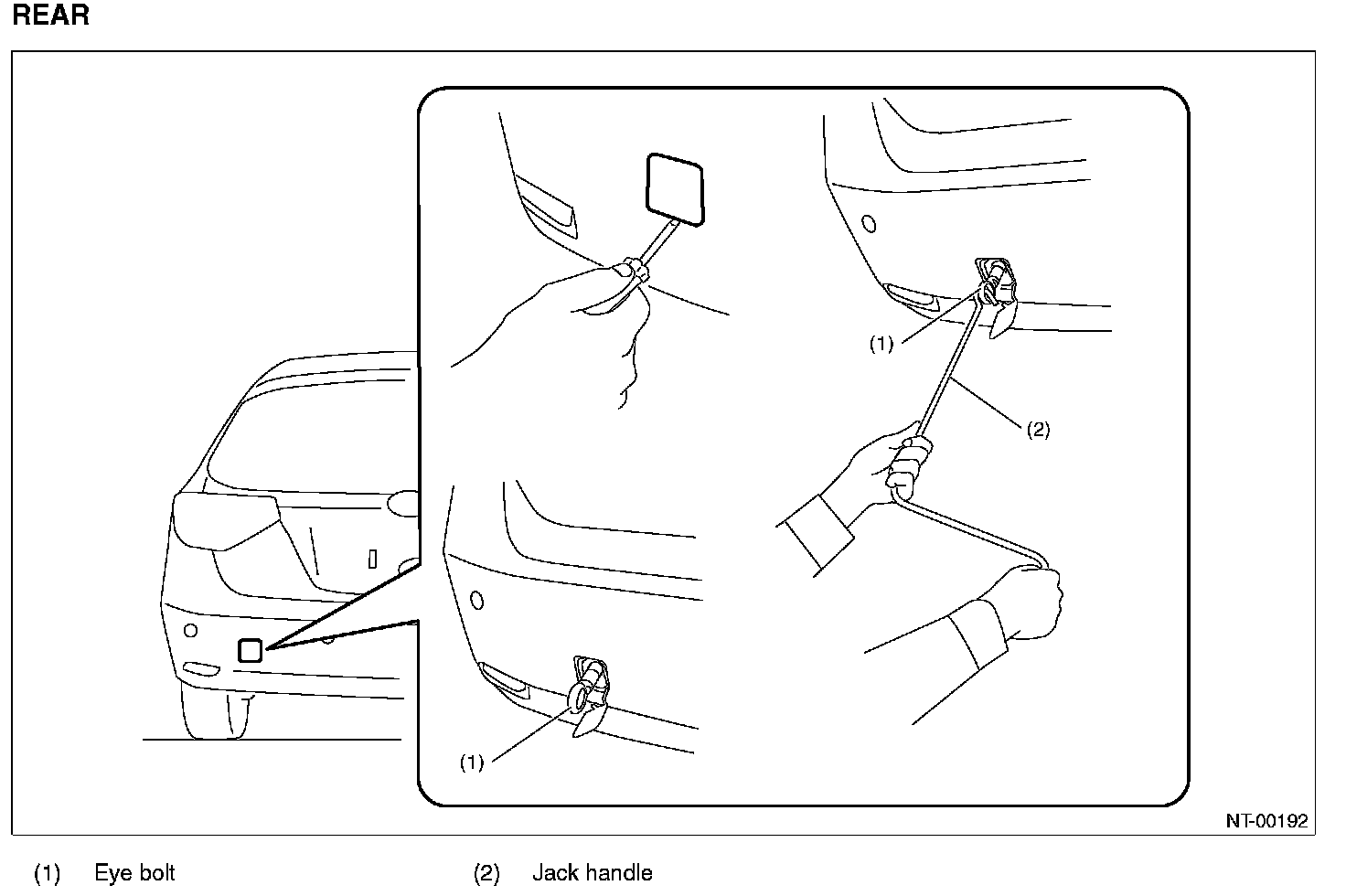 REAR

(1)

(2)

(1)

NT-00192

(1) Eye bolt

(2) Jack handle