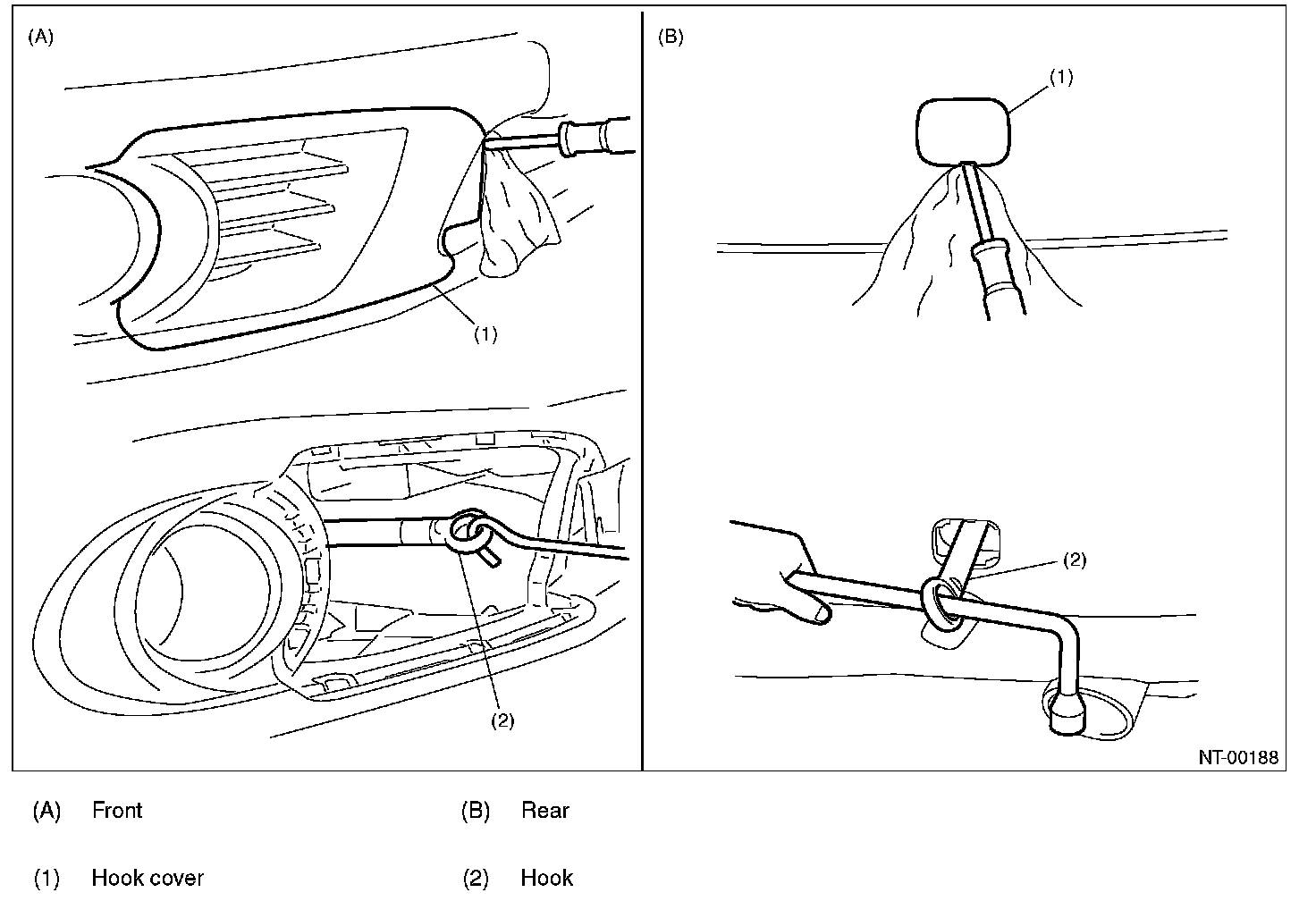 (A)

(1)

(2)

(B)

(1)

(2)

NT-00188

(A) Front

(B) Rear

(1) Hook cover

(2) Hook