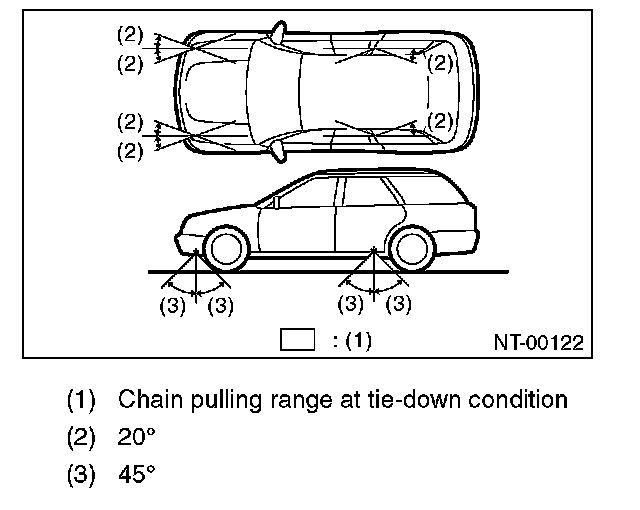 (2)
(2)
(2)
(2)
(2)
(2)
(3) (3)
(3) (3)
: (1)
NT-00122

(1) Chain pulling range at tie-down condition
(2) 20°
(3) 45°