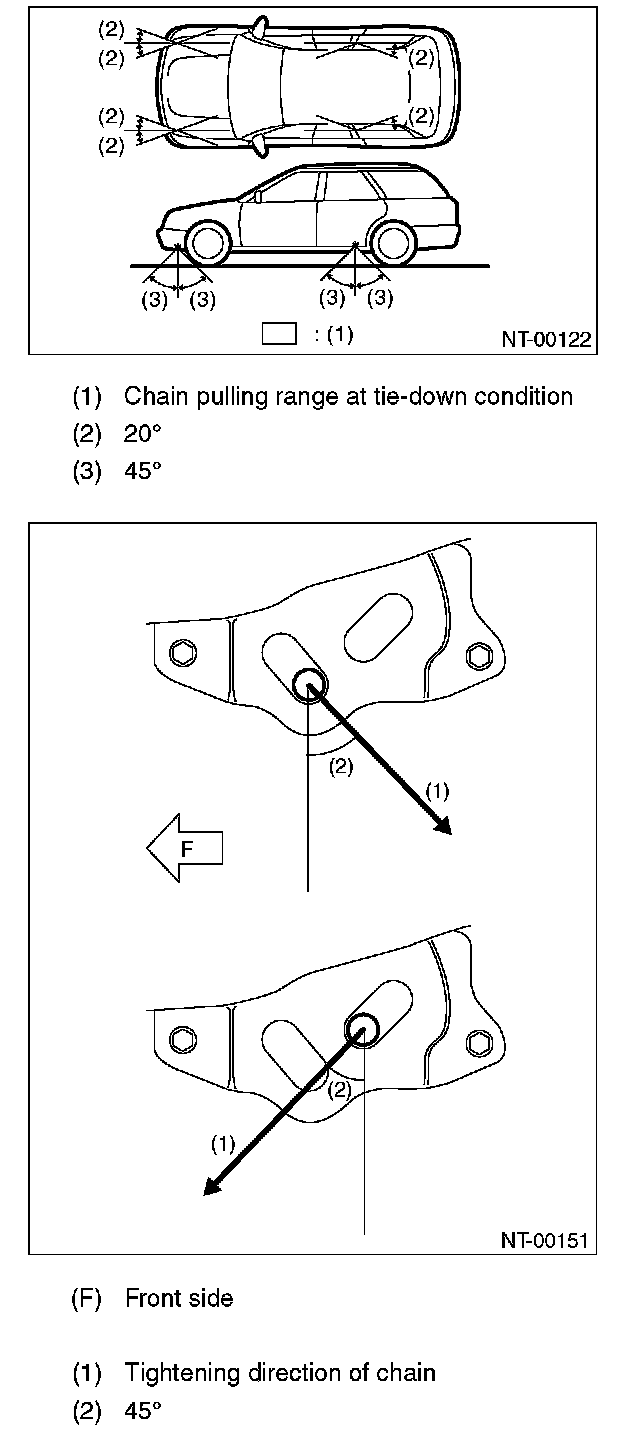 (2)
(2)
(2)
(2)
(2)
(2)
(3) (3)
(3) (3)
: (1)
NT-00122

(1) Chain pulling range at tie-down condition
(2) 20°
(3) 45°

(2)
(1)
F
(2)
(1)
NT-00151

(F) Front side

(1) Tightening direction of chain
(2) 45°