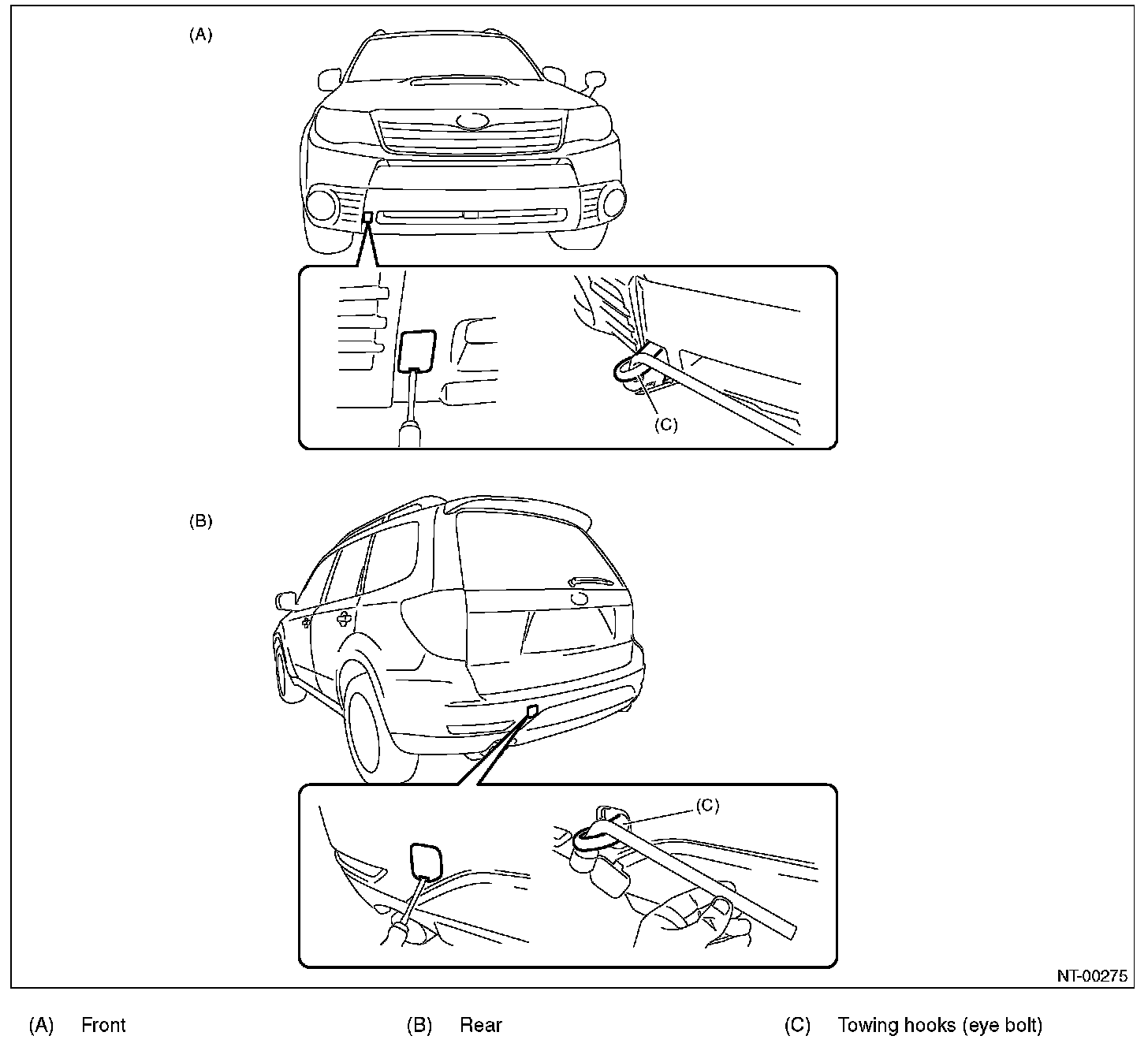 (A)

(C)

(B)

(C)

NT-00275

(A) Front

(B) Rear

(C) Towing hooks (eye bolt)