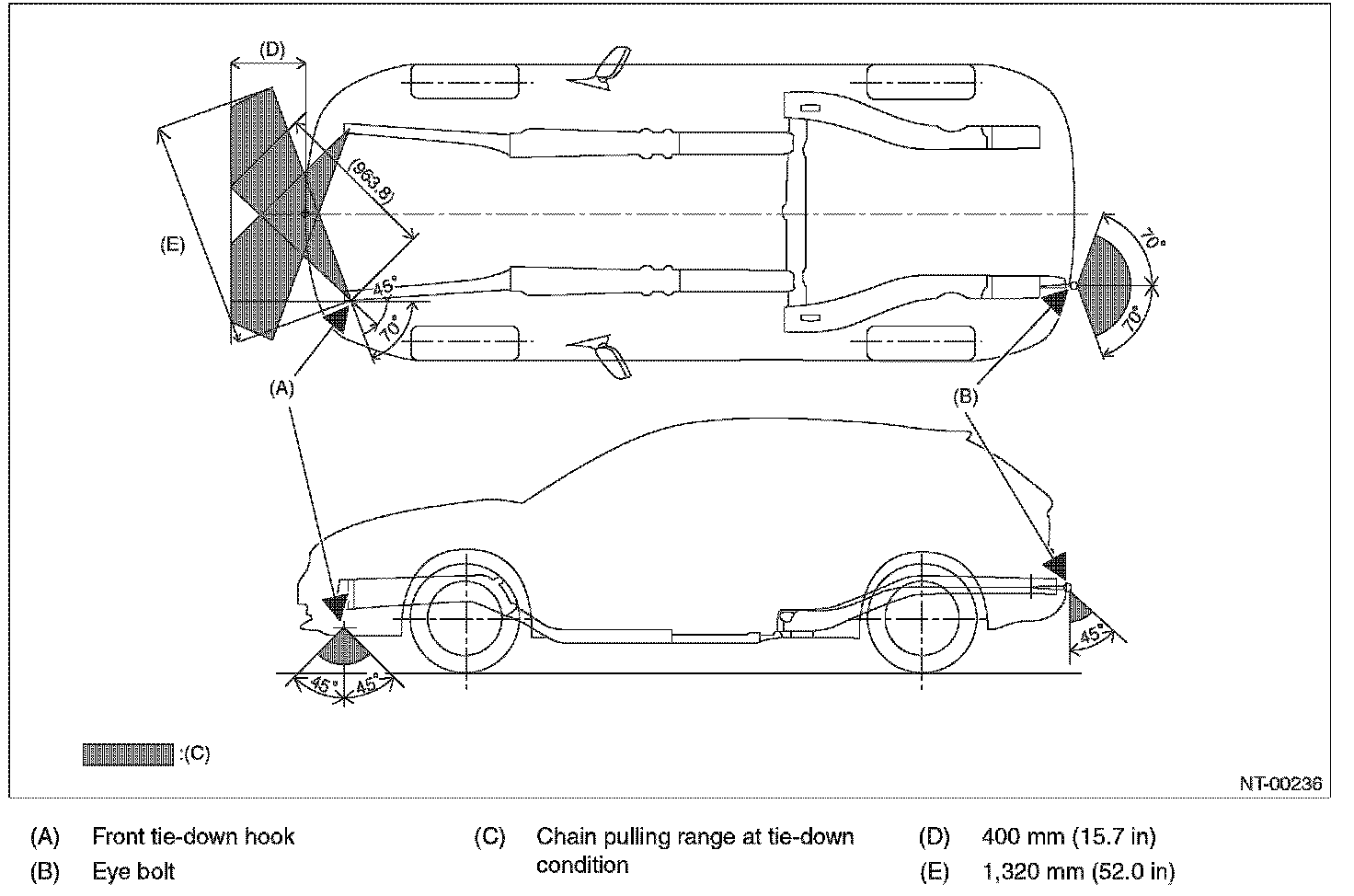 (D)
(963.8)
(E)
45°
70°
70°
70°
(A)
(B)
45°
45°
45°
:(C)
NT-00236

(A) Front tie-down hook
(B) Eye bolt
(C) Chain pulling range at tie-down condition
(D) 400 mm (15.7 in)
(E) 1,320 mm (52.0 in)